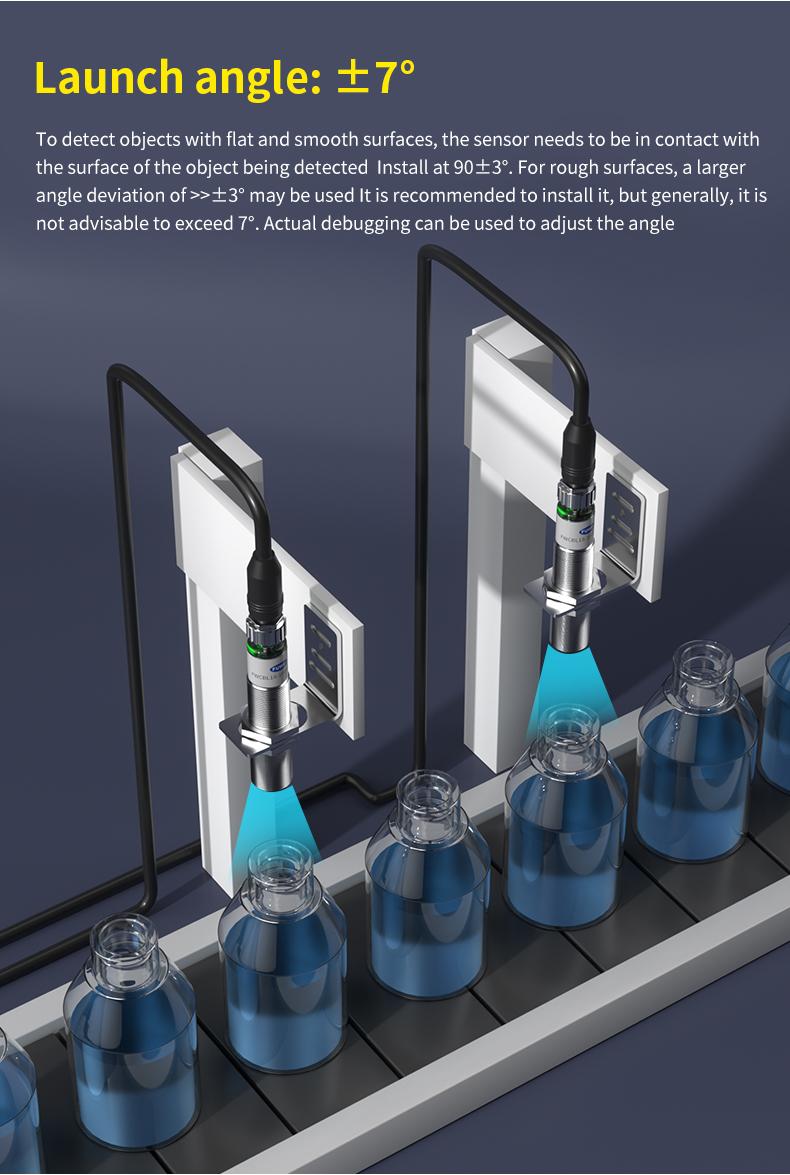 Launch angle: ±7°

To detect objects with flat and smooth surfaces, the sensor needs to be in contact with the surface of the object being detected  Install at 90±3°. For rough surfaces, a larger angle deviation of >>±3° may be used It is recommended to install it, but generally, it is not advisable to exceed 7°. Actual debugging can be used to adjust the angle